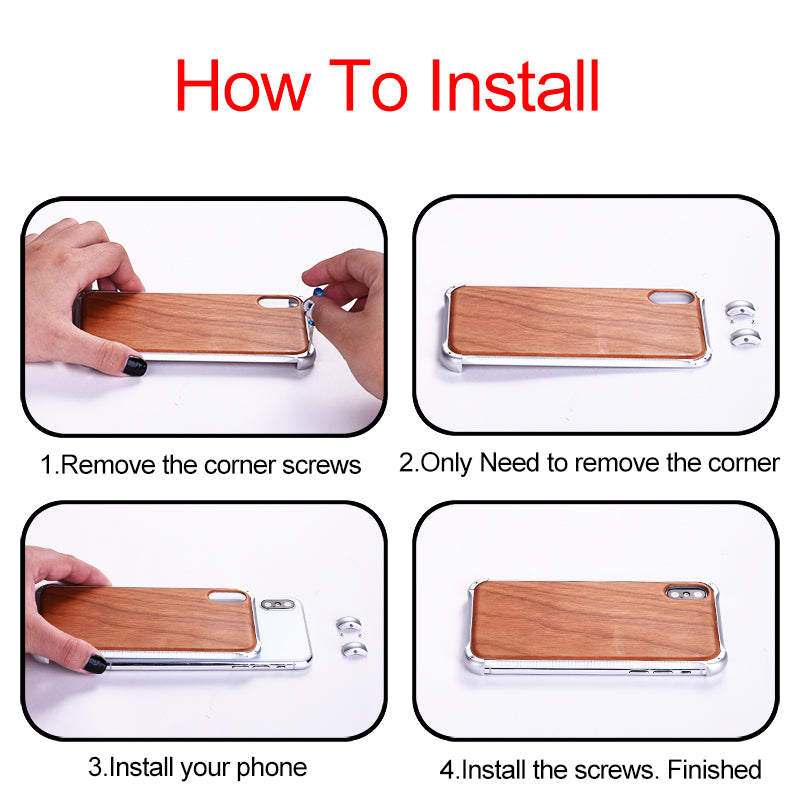 How To Install

1.Remove the corner screws

2.Only Need to remove the corner

3.Install your phone

4.Install the screws. Finished