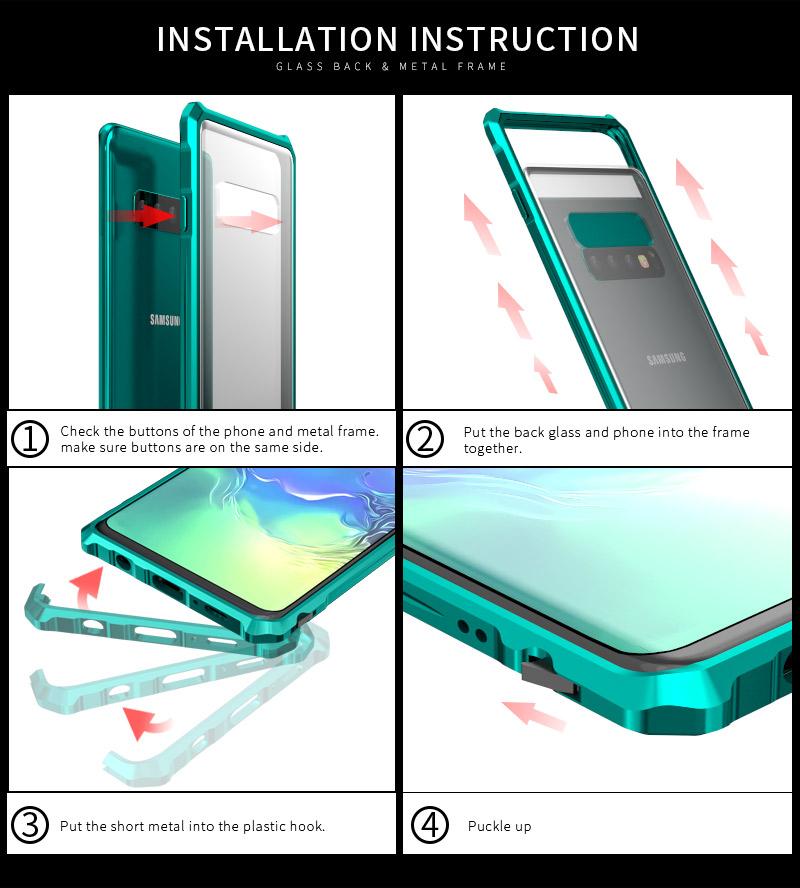 INSTALLATION INSTRUCTION

GLASS BACK & METAL FRAME

SAMSUNG

SAMSUNG

① Check the buttons of the phone and metal frame. make sure buttons are on the same side.

② Put the back glass and phone into the frame together.

③ Put the short metal into the plastic hook.

④ Puckle up